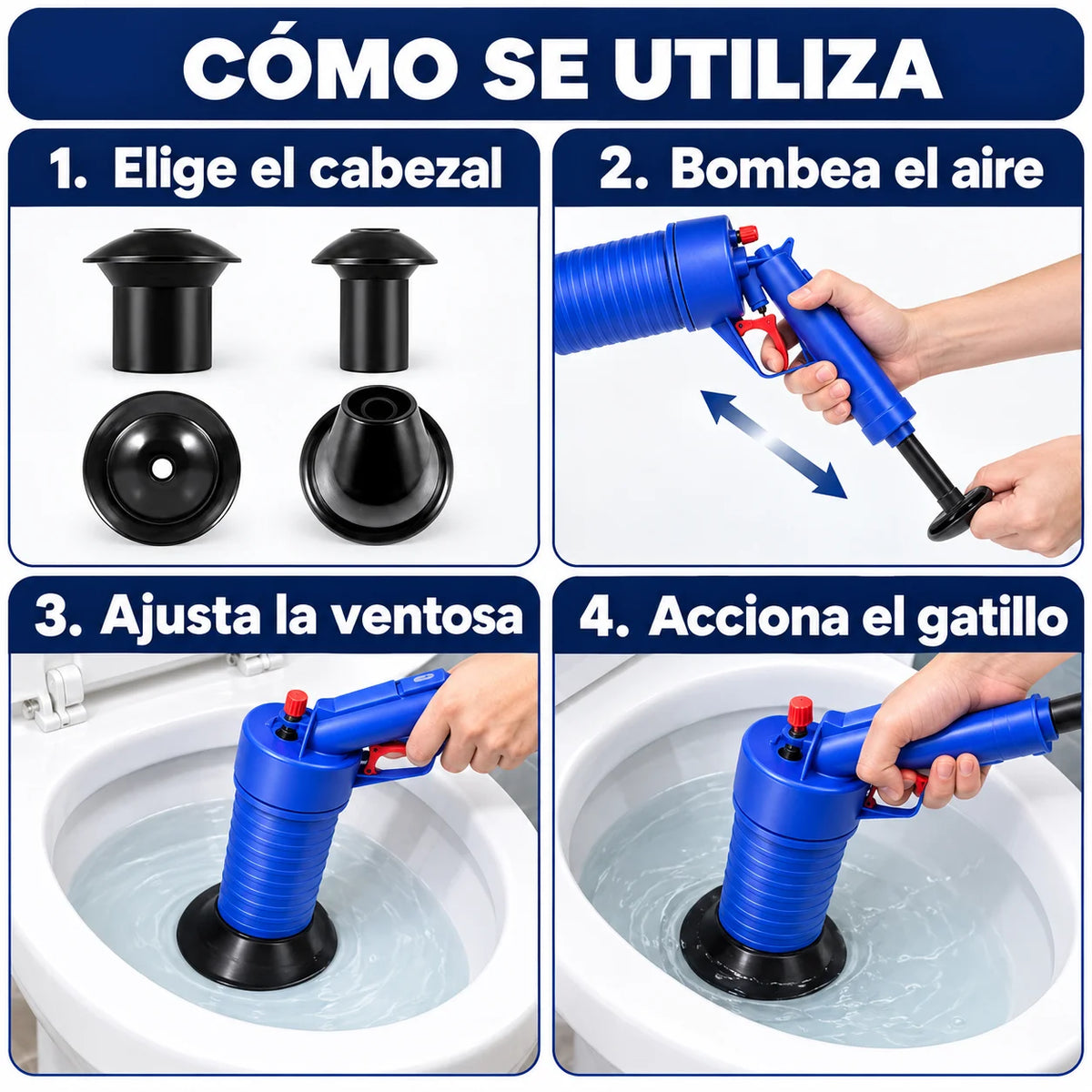 CÓMO SE UTILIZA

1. Elige el cabezal

2. Bombea el aire

3. Ajusta la ventosa

4. Acciona el gatillo